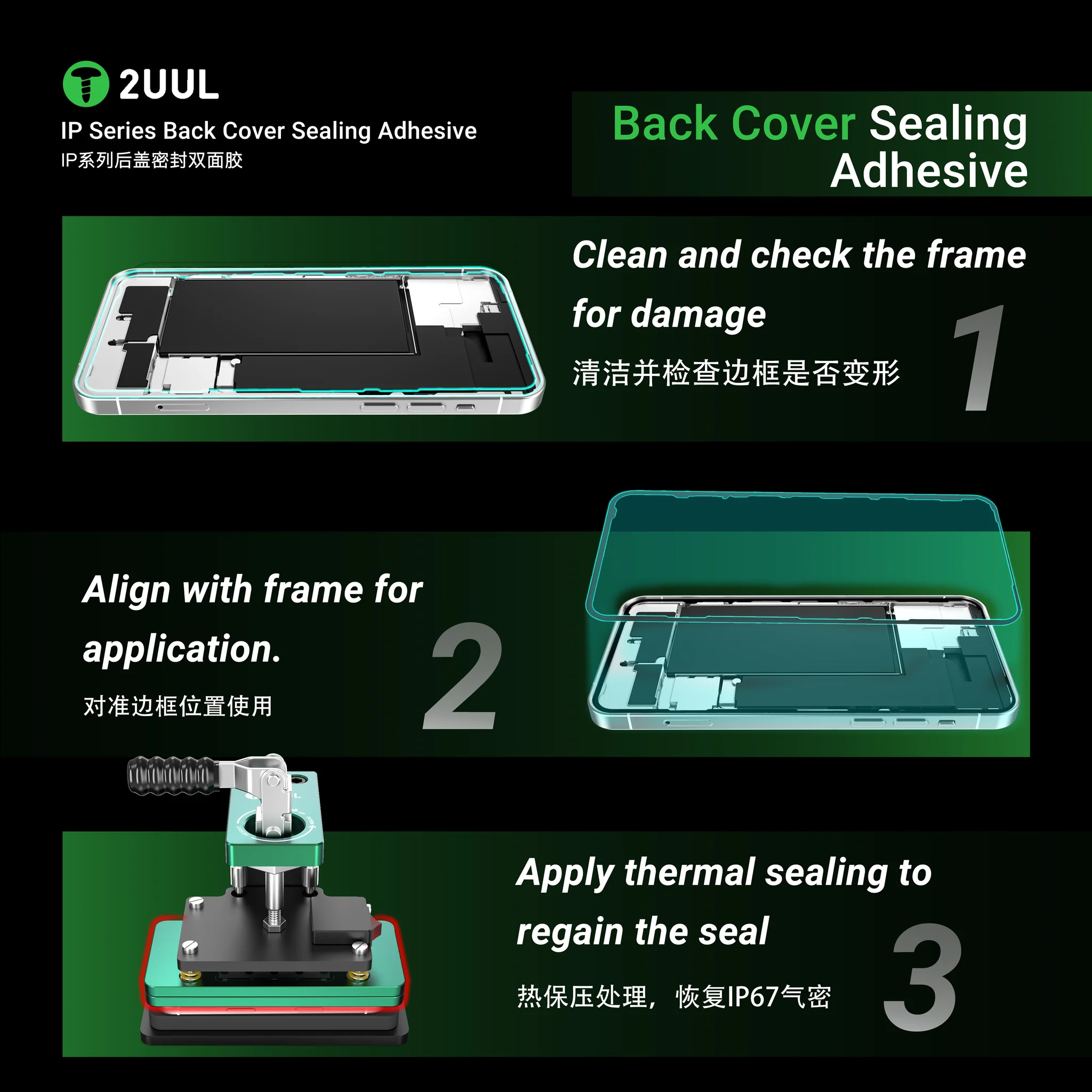 2UUL
IP Series Back Cover Sealing Adhesive
IP系列后盖密封双面胶

Back Cover Sealing Adhesive

Clean and check the frame for damage
清洁并检查边框是否变形
1

Align with frame for application.
对准边框位置使用
2

Apply thermal sealing to regain the seal
热保压处理，恢复IP67气密
3