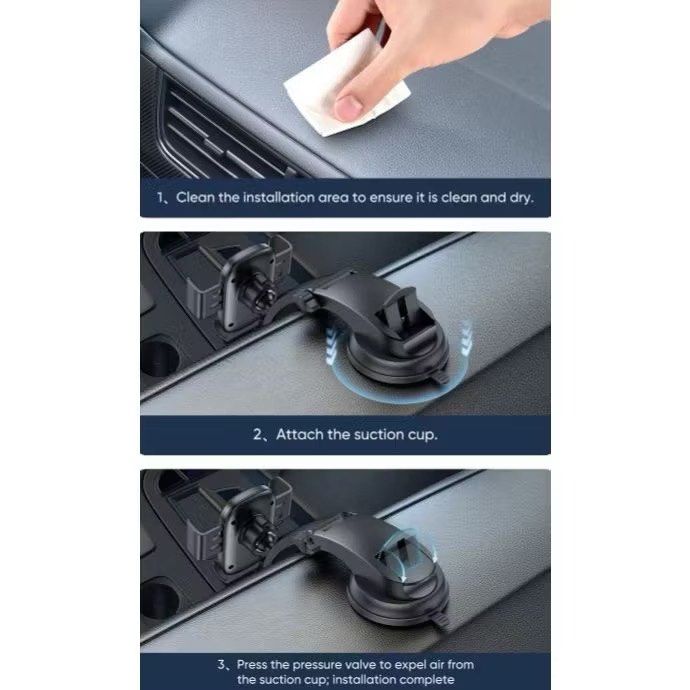 1、Clean the installation area to ensure it is clean and dry.

2、Attach the suction cup.

3、Press the pressure valve to expel air from the suction cup; installation complete